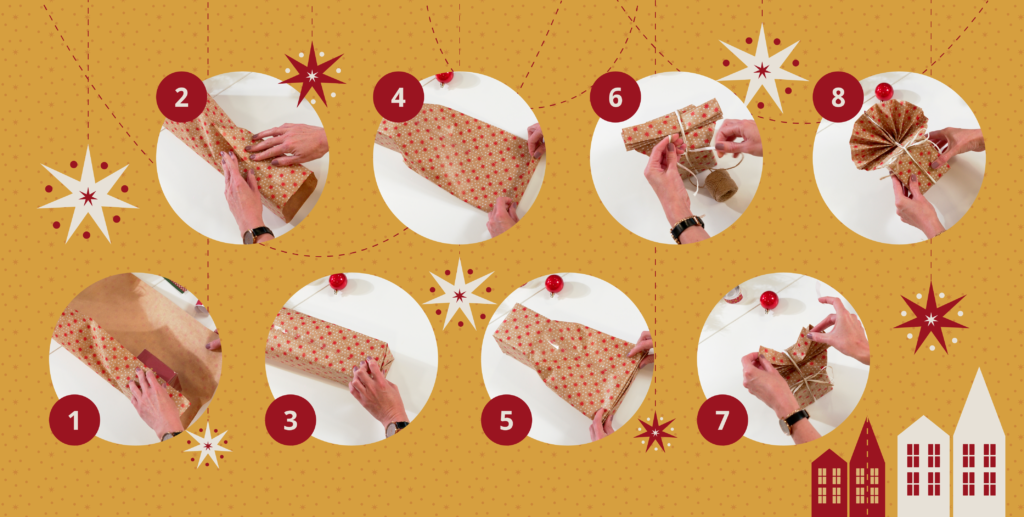 2

4

6

8

1

3

5

7